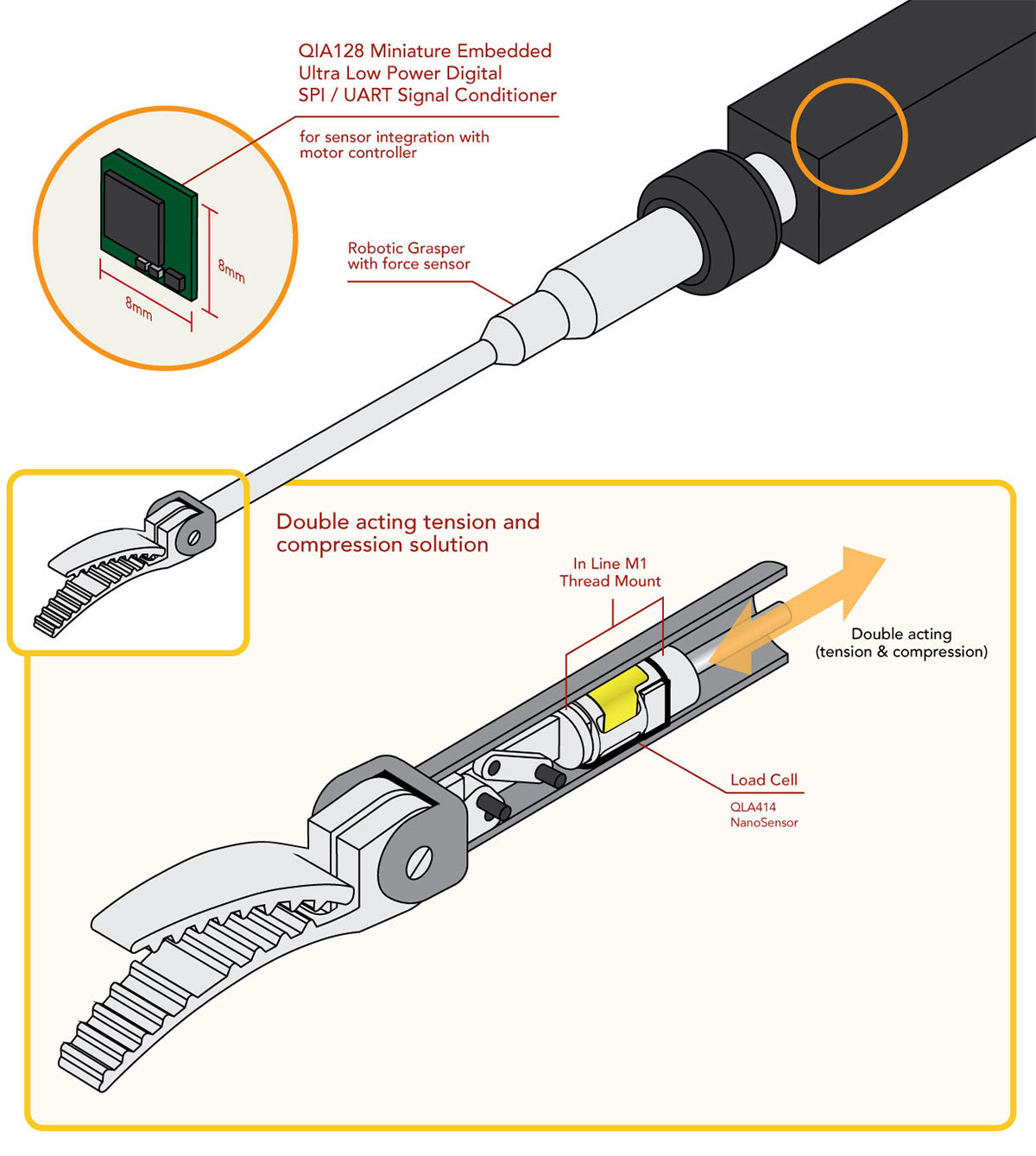 QIA128 Miniature Embedded Ultra Low Power Digital SPI / UART Signal Conditioner

for sensor integration with motor controller

8mm

8mm

Robotic Grasper with force sensor

Double acting tension and compression solution

In Line M1 Thread Mount

Double acting (tension & compression)

Load Cell

QLA414 NanoSensor